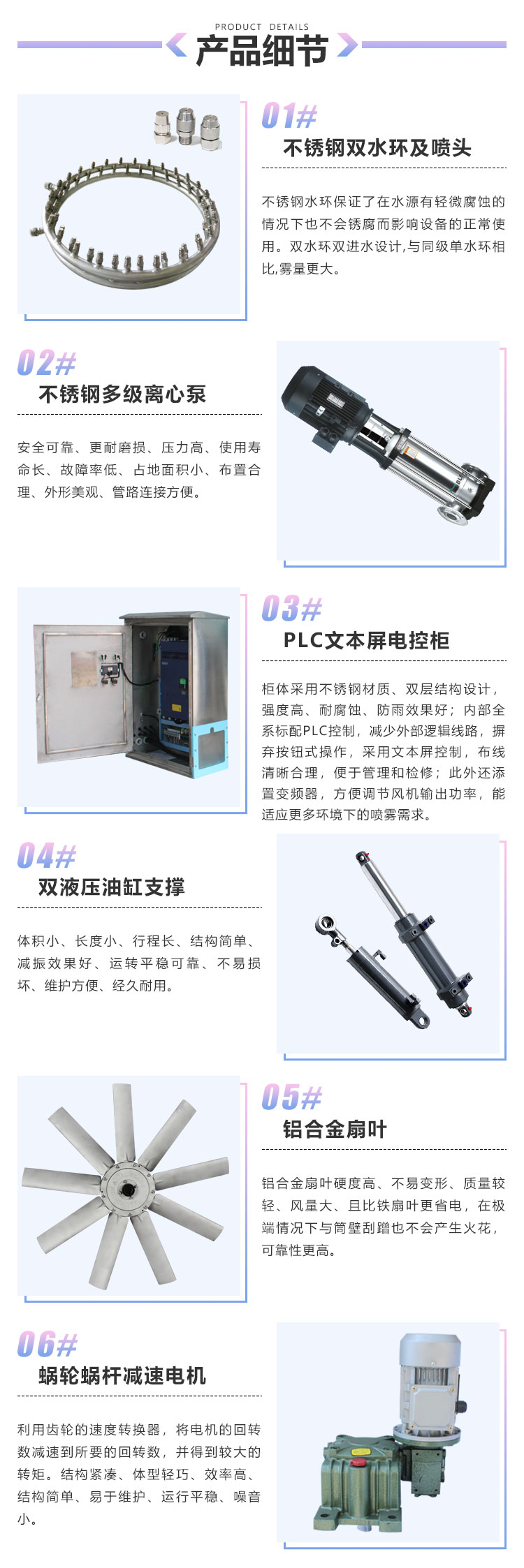 PRODUCT DETAILS
产品细节

01#
不锈钢双水环及喷头

不锈钢水环保证了在水源有轻微腐蚀的情况下也不会锈腐而影响设备的正常使用。双水环双进水设计,与同级单水环相比,雾量更大。

02#
不锈钢多级离心泵

安全可靠、更耐磨损、压力高、使用寿命长、故障率低、占地面积小、布置合理、外形美观、管路连接方便。

03#
PLC文本屏电控柜

柜体采用不锈钢材质、双层结构设计,强度高、耐腐蚀、防雨效果好;内部全系标配PLC控制,减少外部逻辑线路,摒弃按钮式操作,采用文本屏控制,布线清晰合理,便于管理和检修;此外还添置变频器,方便调节风机输出功率,能适应更多环境下的喷雾需求。

04#
双液压油缸支撑

体积小、长度小、行程长、结构简单、减振效果好、运转平稳可靠、不易损坏、维护方便、经久耐用。

05#
铝合金扇叶

铝合金扇叶硬度高、不易变形、质量较轻、风量大、且比铁扇叶更省电,在极端情况下与筒壁刮蹭也不会产生火花,可靠性更高。

06#
蜗轮蜗杆减速电机

利用齿轮的速度转换器,将电机的回转数减速到所要的回转数,并得到较大的转矩。结构紧凑、体型轻巧、效率高、结构简单、易于维护、运行平稳、噪音小。