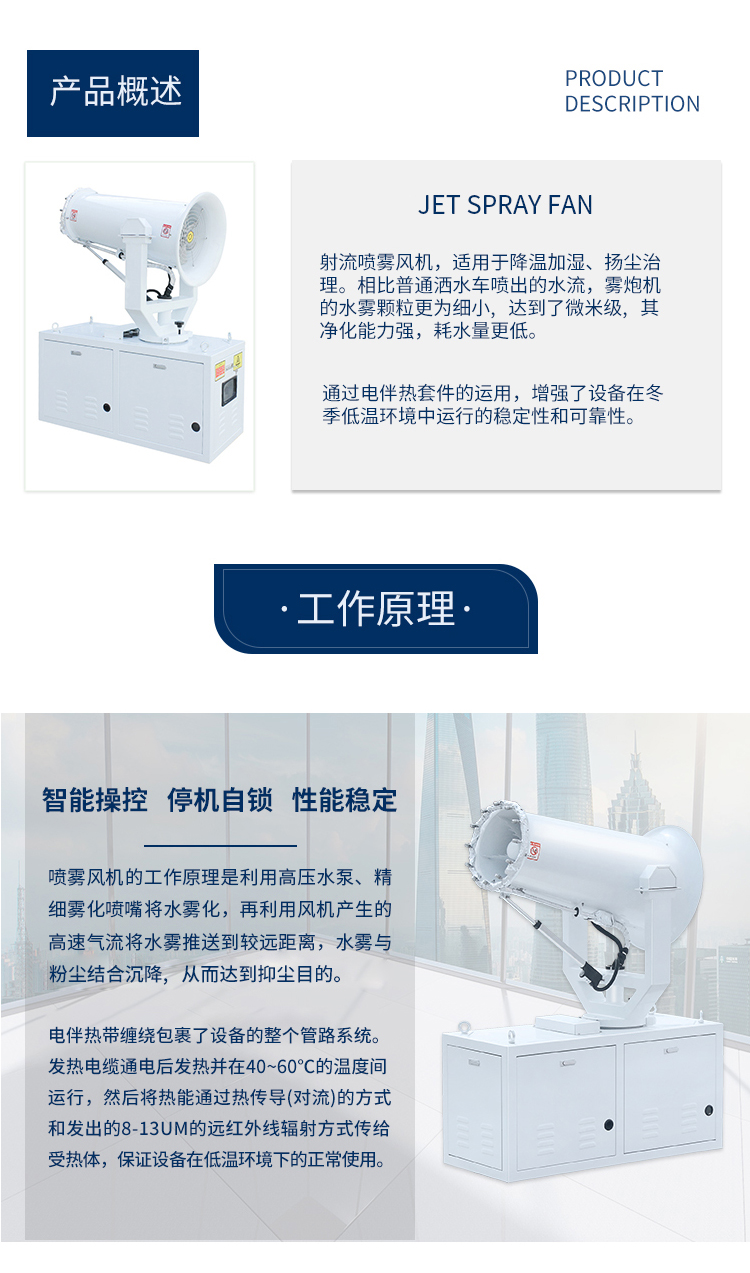 产品概述

PRODUCT DESCRIPTION

JET SPRAY FAN

射流喷雾风机，适用于降温加湿、扬尘治理。相比普通洒水车喷出的水流，雾炮机的水雾颗粒更为细小，达到了微米级，其净化能力强，耗水量更低。

通过电伴热套件的运用，增强了设备在冬季低温环境中运行的稳定性和可靠性。

·工作原理·

智能操控 停机自锁 性能稳定

喷雾风机的工作原理是利用高压水泵、精细雾化喷嘴将水雾化，再利用风机产生的高速气流将水雾推送到较远距离，水雾与粉尘结合沉降，从而达到抑尘目的。

电伴热带缠绕包裹了设备的整个管路系统。发热电缆通电后发热并在40~60°C的温度间运行，然后将热能通过热传导(对流)的方式和发出的8-13UM的远红外线辐射方式传给受热体，保证设备在低温环境下的正常使用。